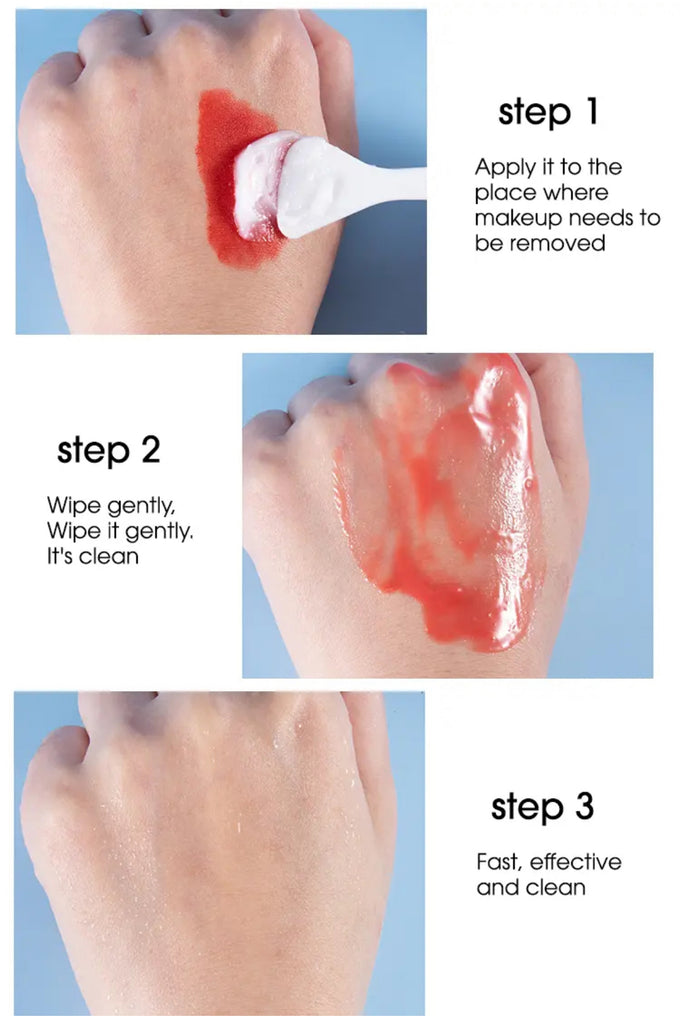 step 1

Apply it to the place where makeup needs to be removed

step 2

Wipe gently, Wipe it gently. It's clean

step 3

Fast, effective and clean