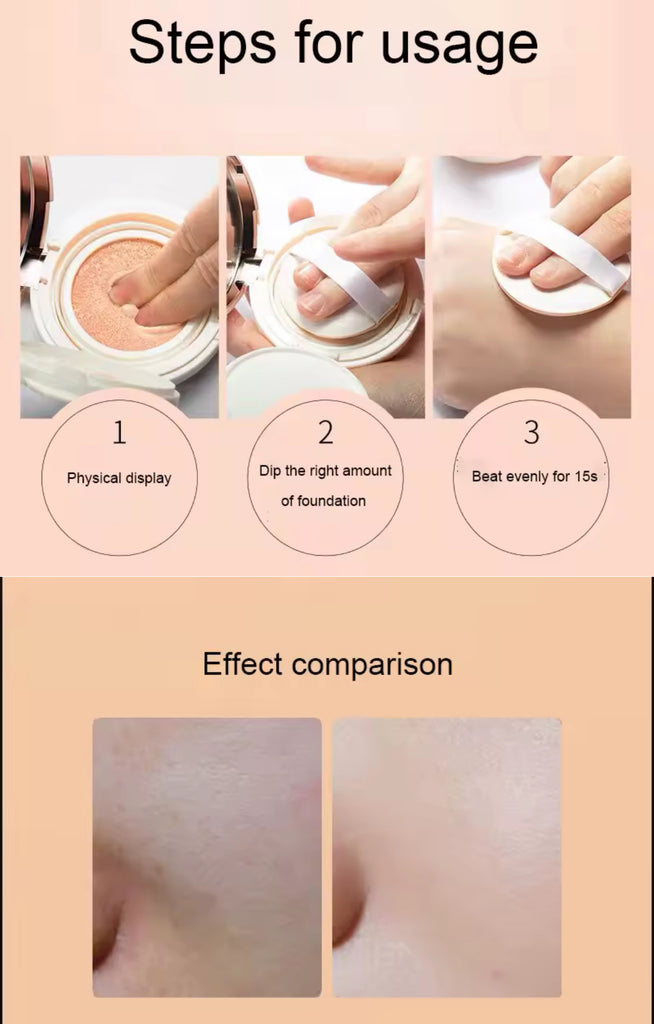 Steps for usage

1
Physical display

2
Dip the right amount of foundation

3
Beat evenly for 15s

Effect comparison